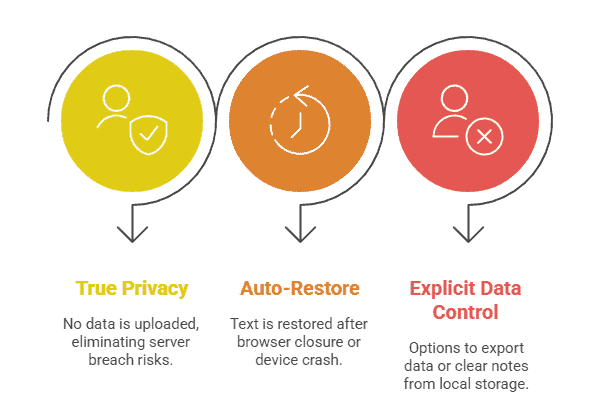 True Privacy

No data is uploaded, eliminating server breach risks.

Auto-Restore

Text is restored after browser closure or device crash.

Explicit Data Control

Options to export data or clear notes from local storage.